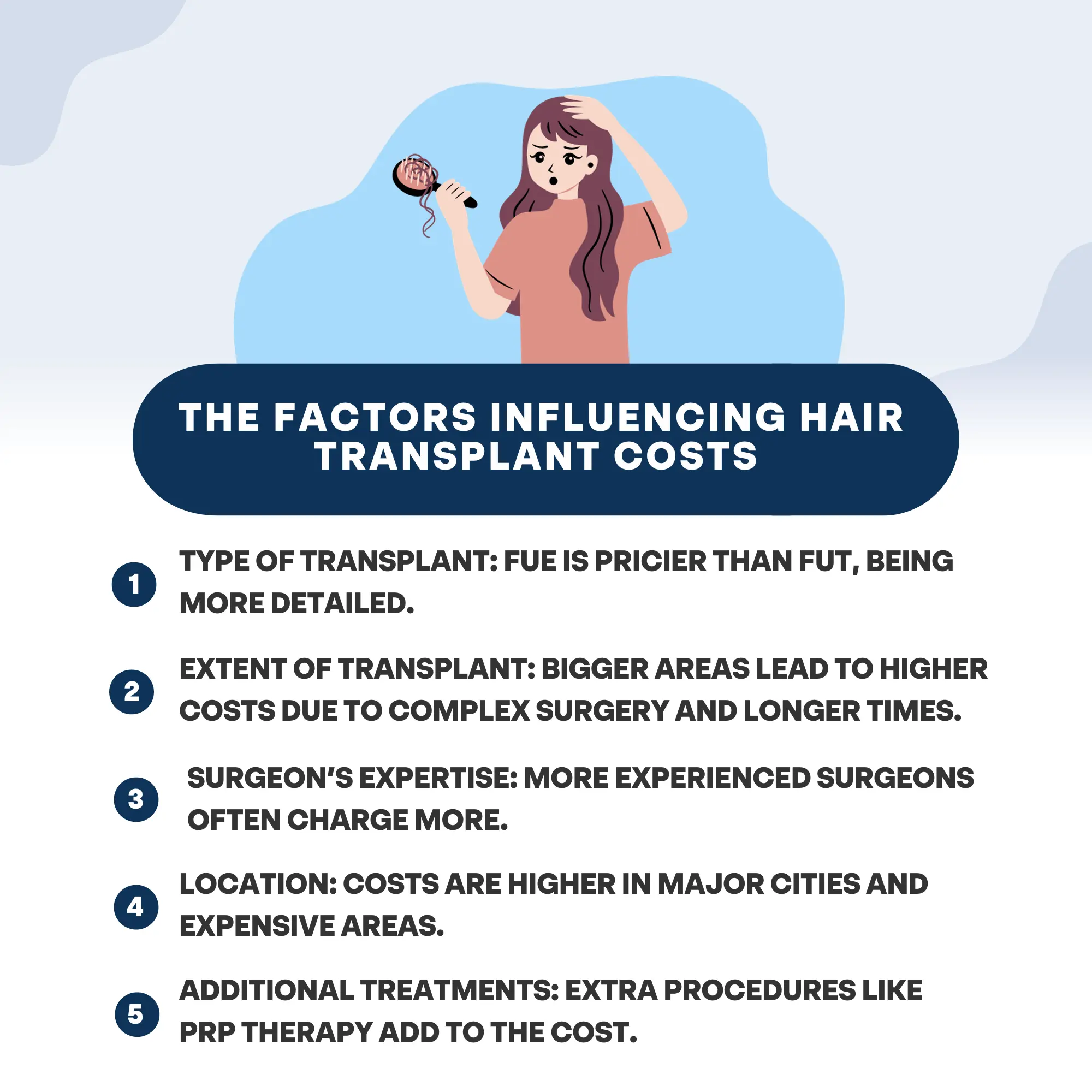 THE FACTORS INFLUENCING HAIR TRANSPLANT COSTS

1 TYPE OF TRANSPLANT: FUE IS PRICIER THAN FUT, BEING MORE DETAILED.

2 EXTENT OF TRANSPLANT: BIGGER AREAS LEAD TO HIGHER COSTS DUE TO COMPLEX SURGERY AND LONGER TIMES.

3 SURGEON'S EXPERTISE: MORE EXPERIENCED SURGEONS OFTEN CHARGE MORE.

4 LOCATION: COSTS ARE HIGHER IN MAJOR CITIES AND EXPENSIVE AREAS.

5 ADDITIONAL TREATMENTS: EXTRA PROCEDURES LIKE PRP THERAPY ADD TO THE COST.