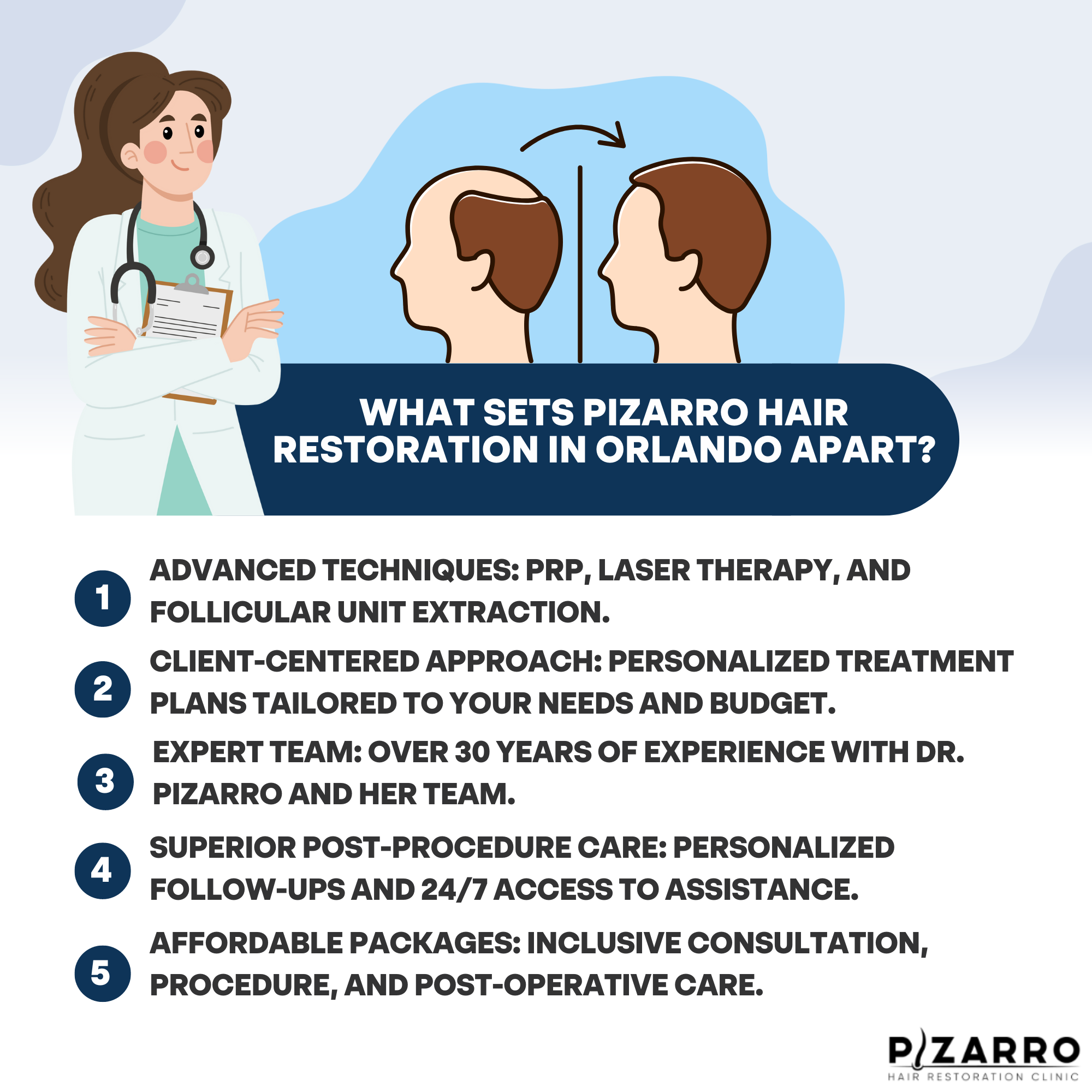 WHAT SETS PIZARRO HAIR RESTORATION IN ORLANDO APART?

1 ADVANCED TECHNIQUES: PRP, LASER THERAPY, AND FOLLICULAR UNIT EXTRACTION.

2 CLIENT-CENTERED APPROACH: PERSONALIZED TREATMENT PLANS TAILORED TO YOUR NEEDS AND BUDGET.

3 EXPERT TEAM: OVER 30 YEARS OF EXPERIENCE WITH DR. PIZARRO AND HER TEAM.

4 SUPERIOR POST-PROCEDURE CARE: PERSONALIZED FOLLOW-UPS AND 24/7 ACCESS TO ASSISTANCE.

5 AFFORDABLE PACKAGES: INCLUSIVE CONSULTATION, PROCEDURE, AND POST-OPERATIVE CARE.

PIZARRO
HAIR RESTORATION CLINIC